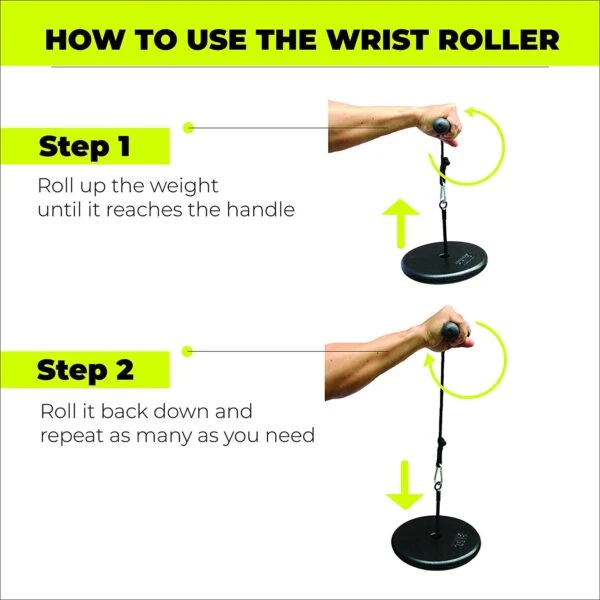 HOW TO USE THE WRIST ROLLER

Step 1

Roll up the weight until it reaches the handle

Step 2

Roll it back down and repeat as many as you need